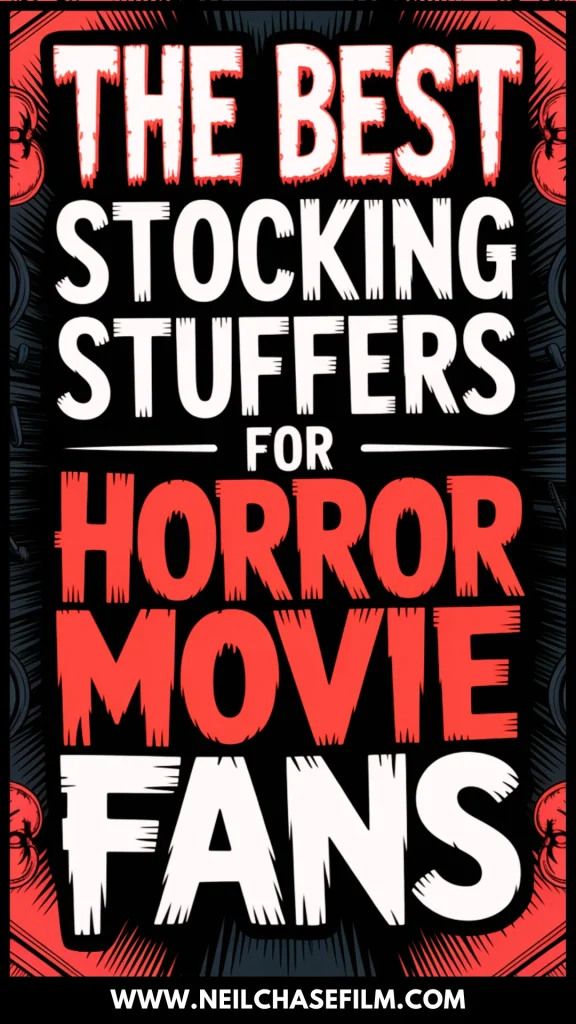 THE BEST
STOCKING
STUFFERS
FOR
HORROR
MOVIE
FANS

WWW.NEILCHASEFILM.COM